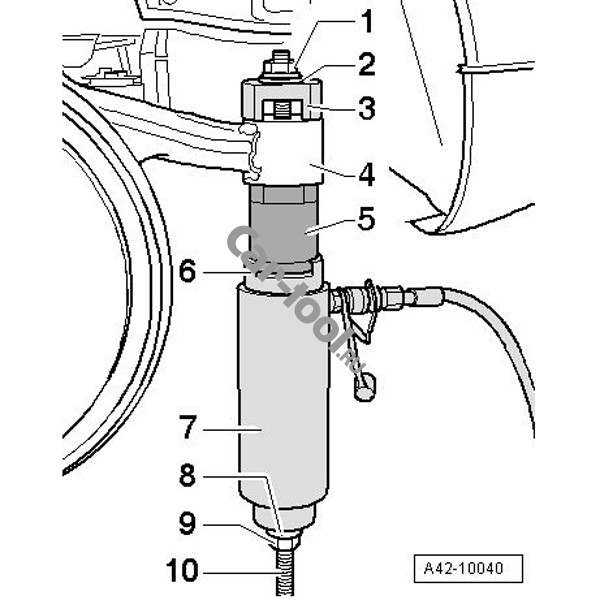 1
2
3
4
5
6
7
8
9
10
car-tool.ru
A42-10040