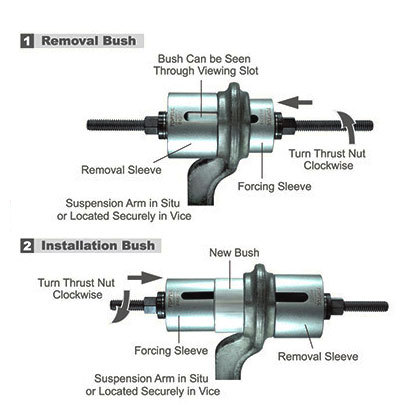 1 Removal Bush

Bush Can be Seen Through Viewing Slot

Turn Thrust Nut Clockwise

Removal Sleeve

Forcing Sleeve

Suspension Arm in Situ or Located Securely in Vice

2 Installation Bush

New Bush

Turn Thrust Nut Clockwise

Forcing Sleeve

Removal Sleeve

Suspension Arm in Situ or Located Securely in Vice