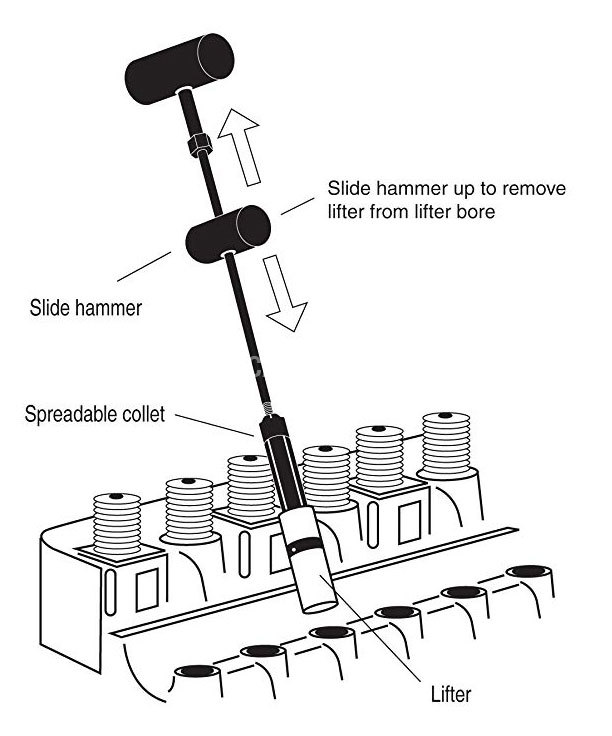 Slide hammer up to remove lifter from lifter bore

Slide hammer

Spreadable collet

Lifter