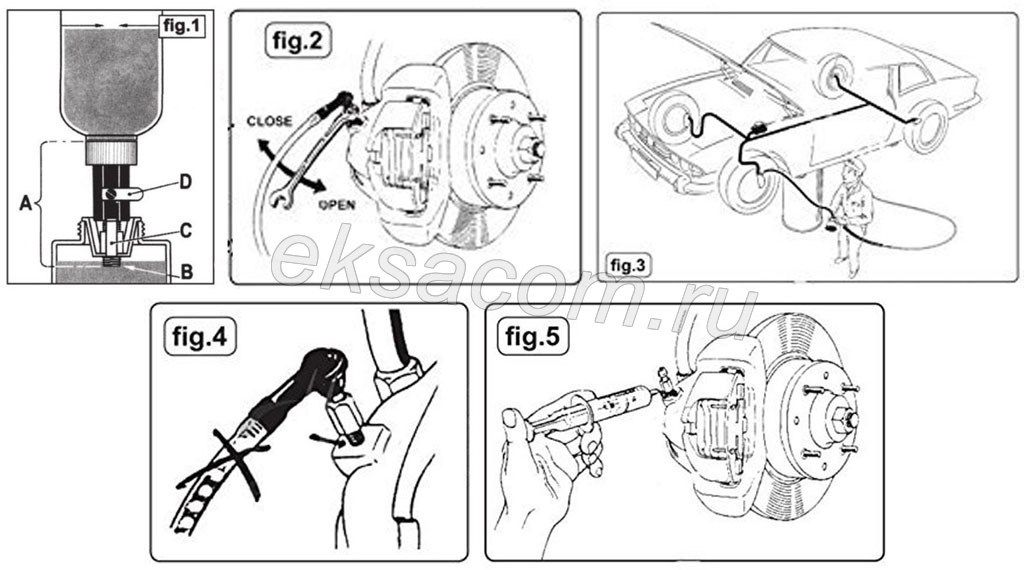 fig.1
A
D
C
B
fig.2
CLOSE
OPEN
fig.3
eksacom.ru
fig.4
fig.5