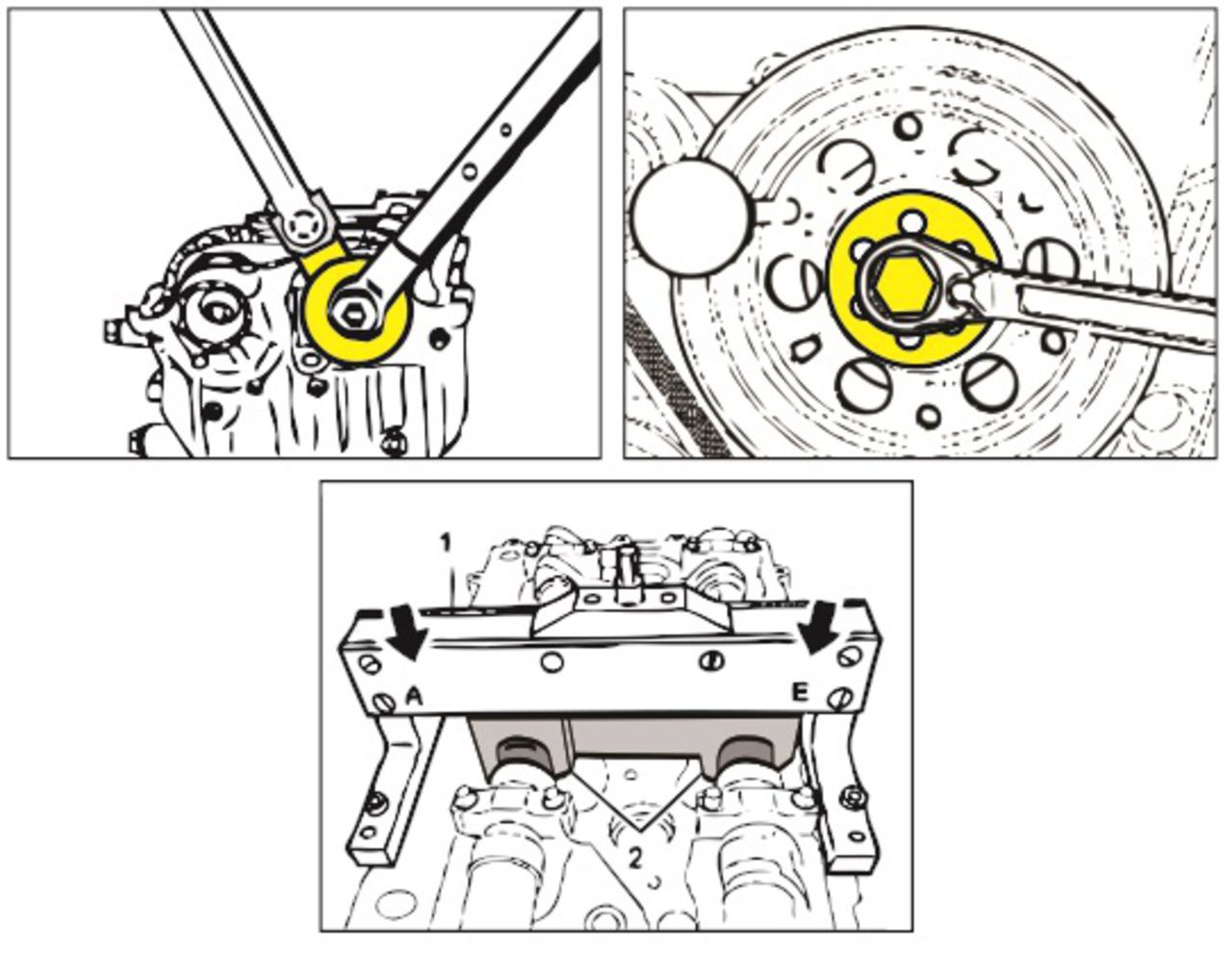 1
A
E
2