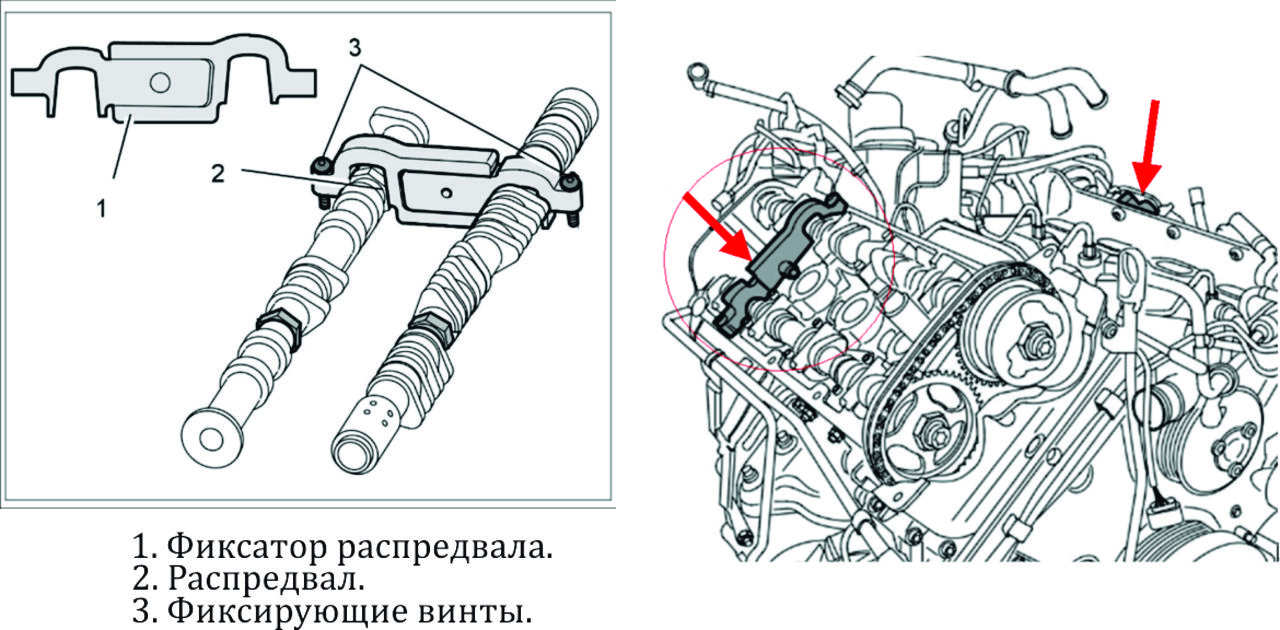 3

2

1

1. Фиксатор распредвала.
2. Распредвал.
3. Фиксирующие винты.