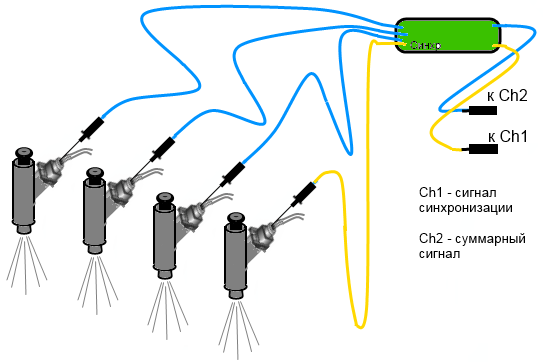 Синхр

к Ch2

к Ch1

Ch1 - сигнал синхронизации

Ch2 - суммарный сигнал