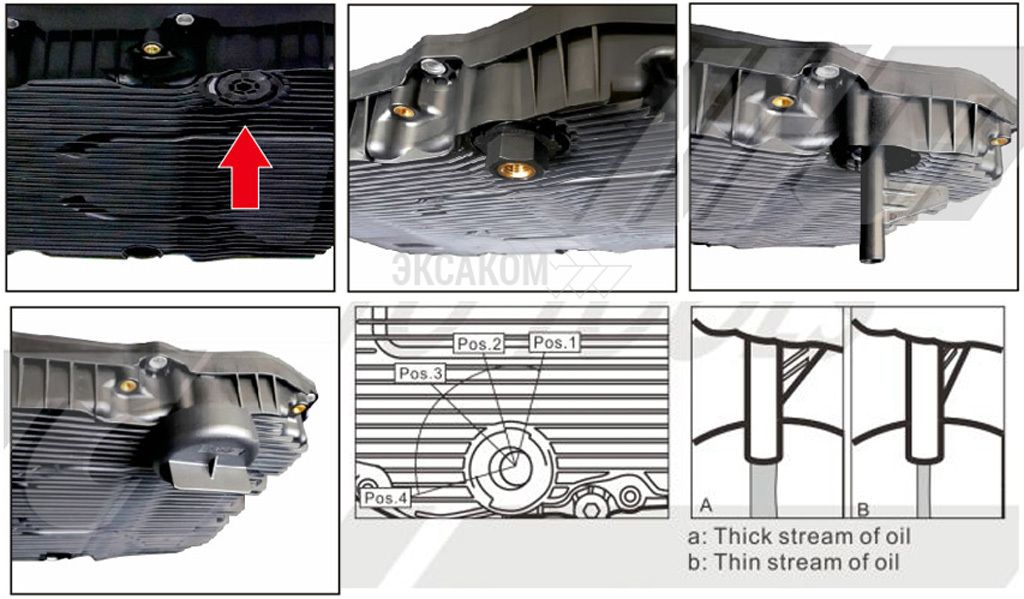 ЭКСАКОМ

Pos.2
Pos.1
Pos.3
Pos.4

A
B

a: Thick stream of oil
b: Thin stream of oil