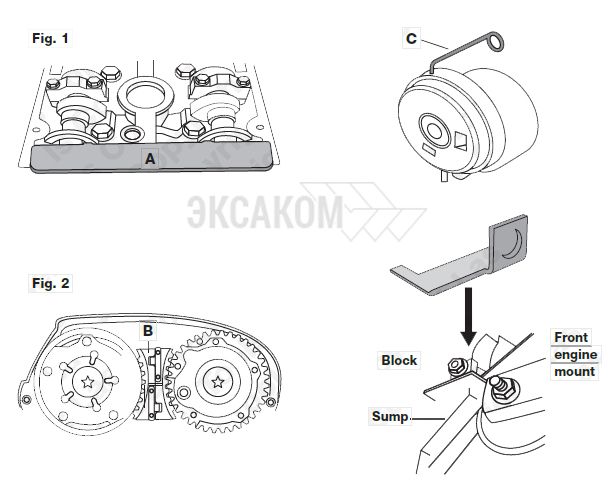 Fig. 1

A

C

ЭКСАКОМ

Fig. 2

B

Block

Front engine mount

Sump